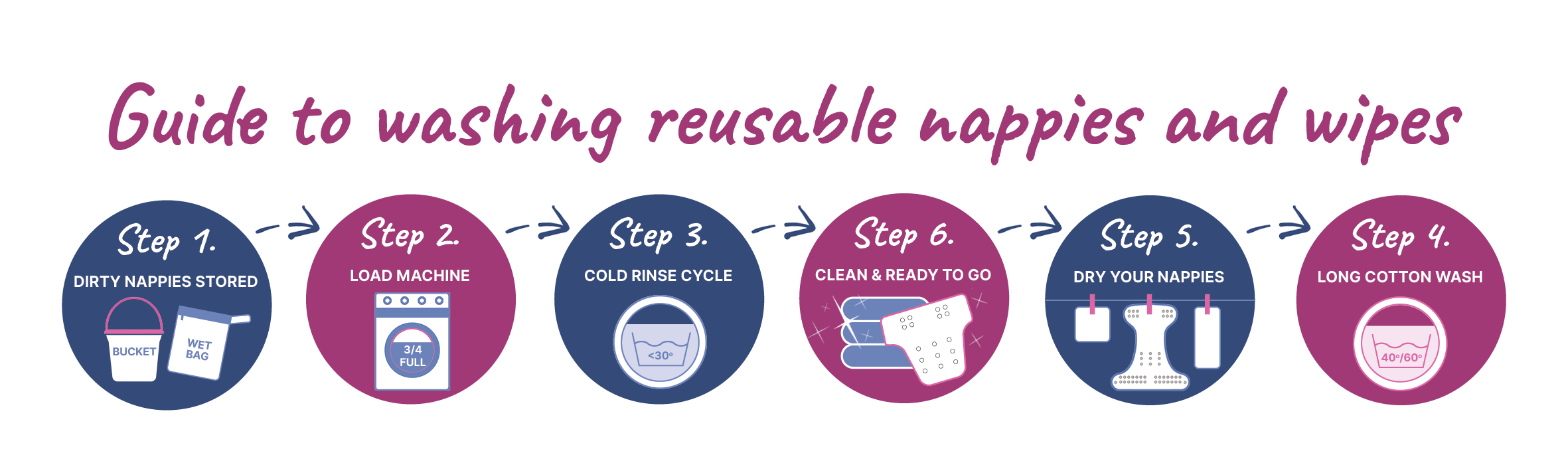 Guide to washing reusable nappies and wipes

Step 1.
DIRTY NAPPIES STORED
BUCKET
WET BAG

Step 2.
LOAD MACHINE
3/4 FULL

Step 3.
COLD RINSE CYCLE
<30°

Step 6.
CLEAN & READY TO GO

Step 5.
DRY YOUR NAPPIES

Step 4.
LONG COTTON WASH
40°/60°