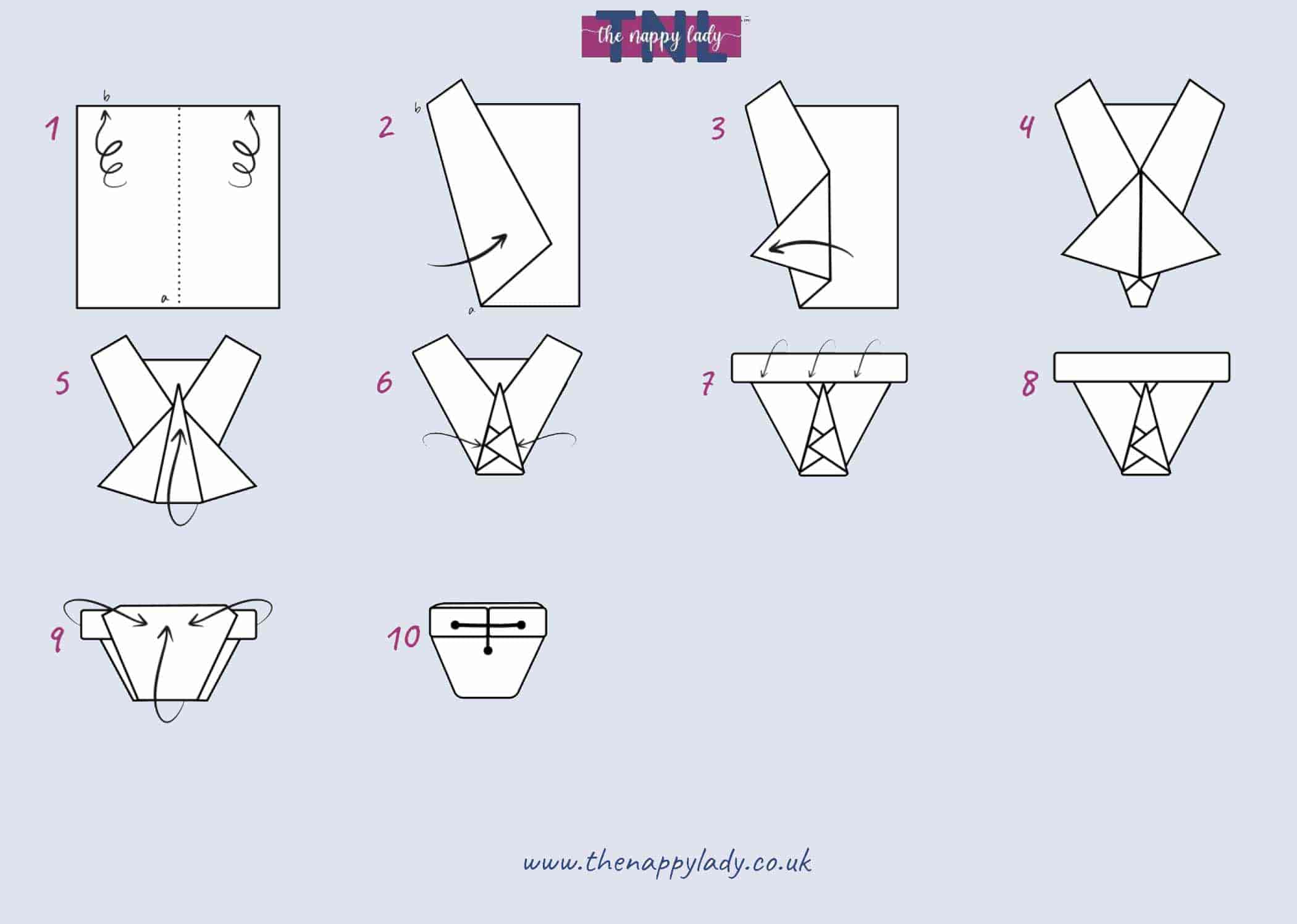 TNL
the nappy lady

1
b
a

2
b
a

3

4

5

6

7

8

9

10

www.thenappylady.co.uk